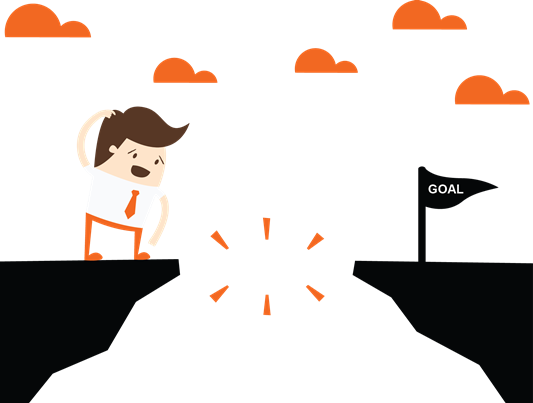 GOAL